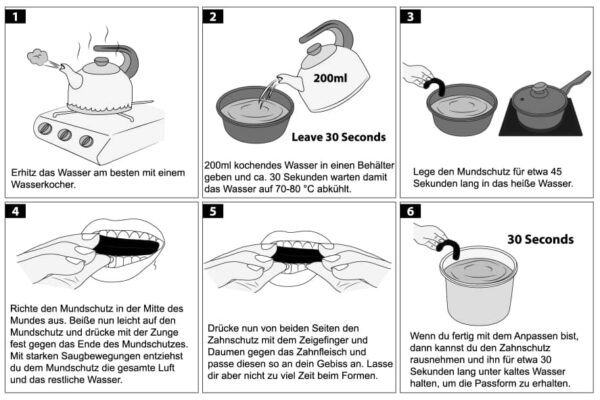 1

Erhitz das Wasser am besten mit einem Wasserkocher.

2

200ml

Leave 30 Seconds

200ml kochendes Wasser in einen Behälter geben und ca. 30 Sekunden warten damit das Wasser auf 70-80 °C abkühlt.

3

Lege den Mundschutz für etwa 45 Sekunden lang in das heiße Wasser.

4

Richte den Mundschutz in der Mitte des Mundes aus. Beiße nun leicht auf den Mundschutz und drücke mit der Zunge fest gegen das Ende des Mundschutzes. Mit starken Saugbewegungen entziehst du dem Mundschutz die gesamte Luft und das restliche Wasser.

5

Drücke nun von beiden Seiten den Zahnschutz mit dem Zeigefinger und Daumen gegen das Zahnfleisch und passe diesen so an dein Gebiss an. Lasse dir aber nicht zu viel Zeit beim Formen.

6

30 Seconds

Wenn du fertig mit dem Anpassen bist, dann kannst du den Zahnschutz rausnehmen und ihn für etwa 30 Sekunden lang unter kaltes Wasser halten, um die Passform zu erhalten.